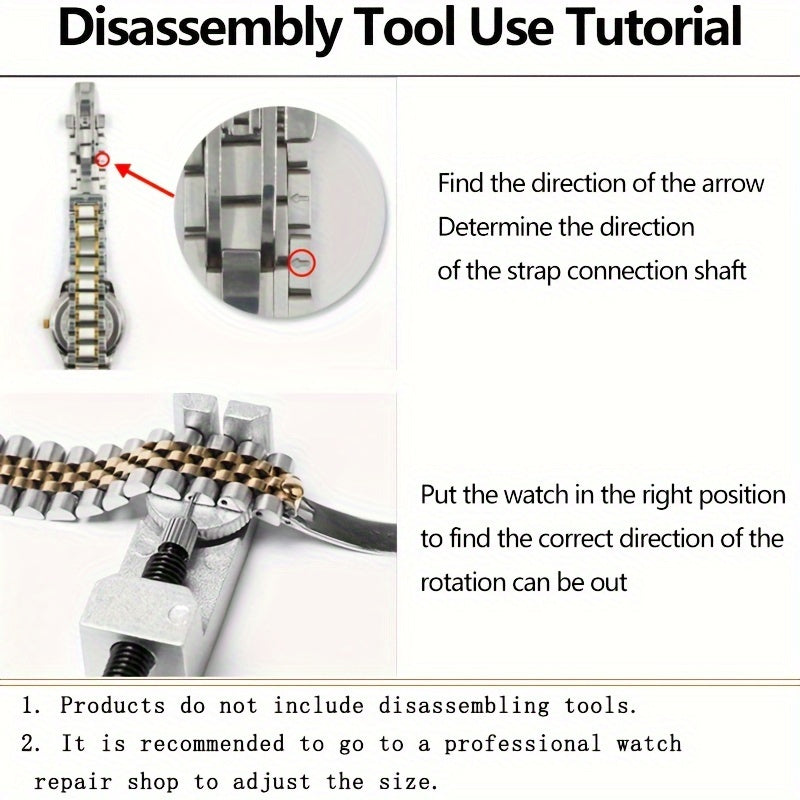 Disassembly Tool Use Tutorial

Find the direction of the arrow
Determine the direction
of the strap connection shaft

Put the watch in the right position
to find the correct direction of the
rotation can be out

1. Products do not include disassembling tools.
2. It is recommended to go to a professional watch repair shop to adjust the size.